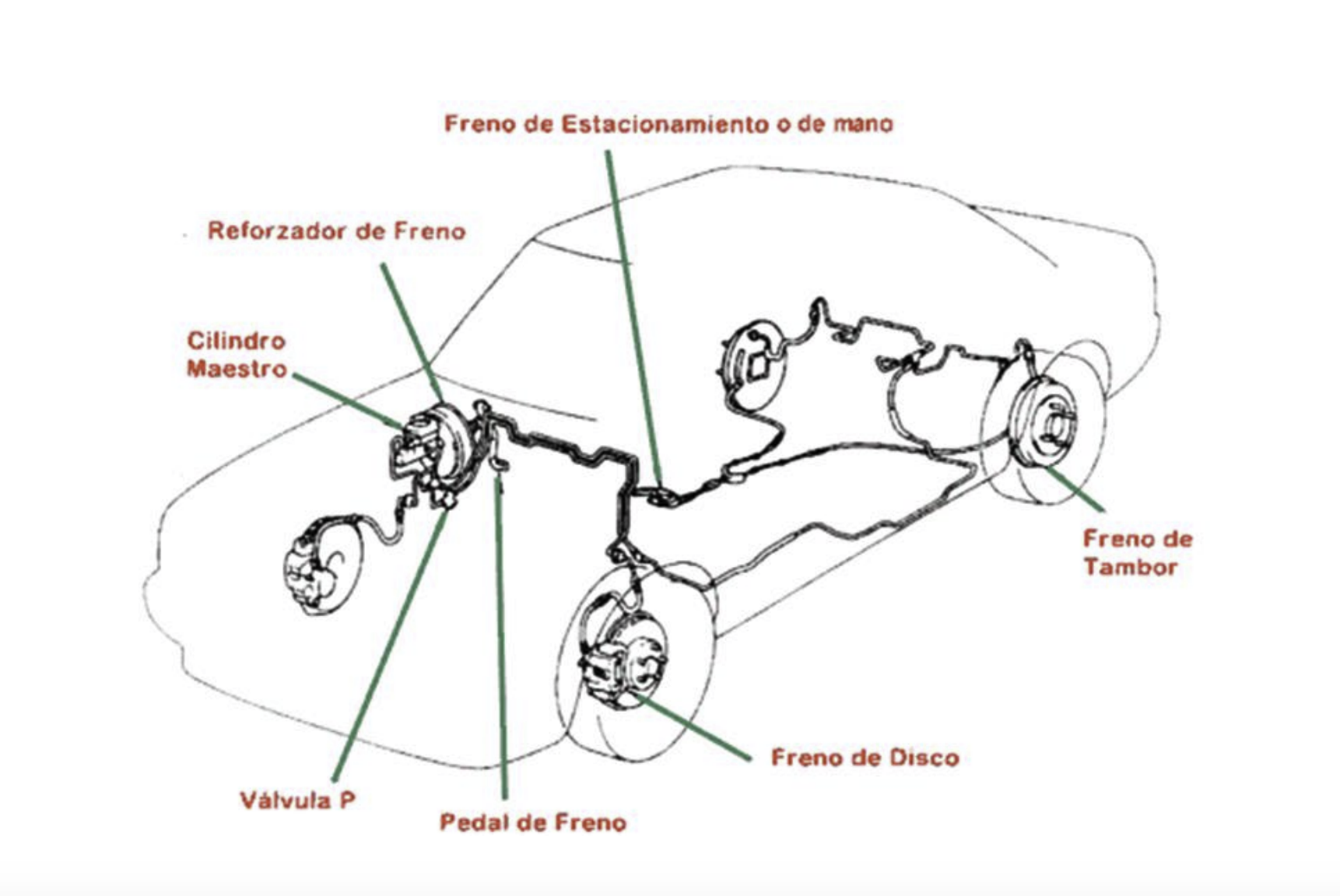 Freno de Estacionamiento o de mano

Reforzador de Freno

Cilindro Maestro

Freno de Tambor

Freno de Disco

Válvula P

Pedal de Freno